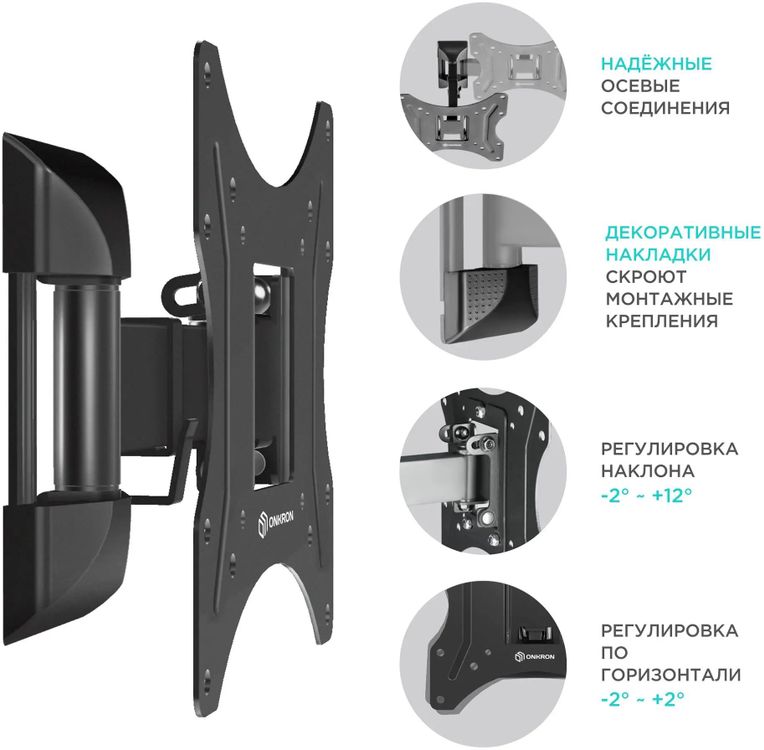 ONKRON

НАДЁЖНЫЕ ОСЕВЫЕ СОЕДИНЕНИЯ

ДЕКОРАТИВНЫЕ НАКЛАДКИ СКРОЮТ МОНТАЖНЫЕ КРЕПЛЕНИЯ

РЕГУЛИРОВКА НАКЛОНА -2° ~ +12°

ONKRON

РЕГУЛИРОВКА ПО ГОРИЗОНТАЛИ -2° ~ +2°