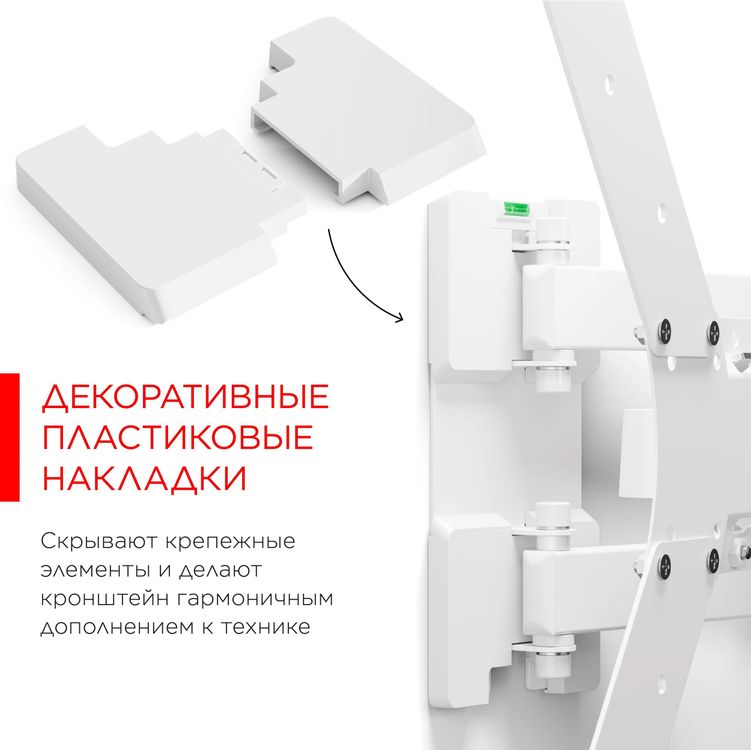 ДЕКОРАТИВНЫЕ ПЛАСТИКОВЫЕ НАКЛАДКИ

Скрывают крепежные элементы и делают кронштейн гармоничным дополнением к технике