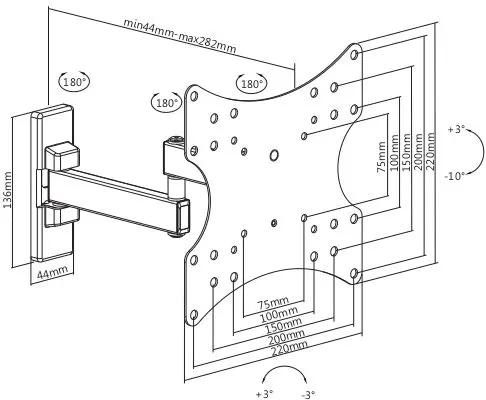 min44mm-max282mm

180°

180°

180°

136mm

44mm

75mm
100mm
150mm
200mm
220mm

+3°

-10°

75mm
100mm
150mm
200mm
220mm

+3°
-3°