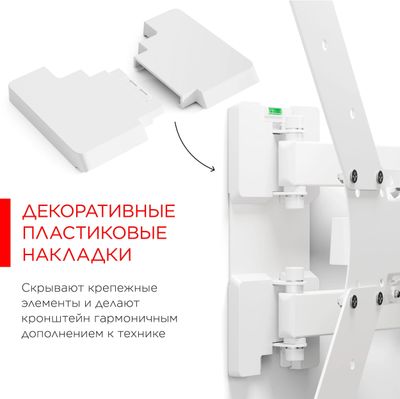 ДЕКОРАТИВНЫЕ ПЛАСТИКОВЫЕ НАКЛАДКИ

Скрывают крепежные элементы и делают кронштейн гармоничным дополнением к технике