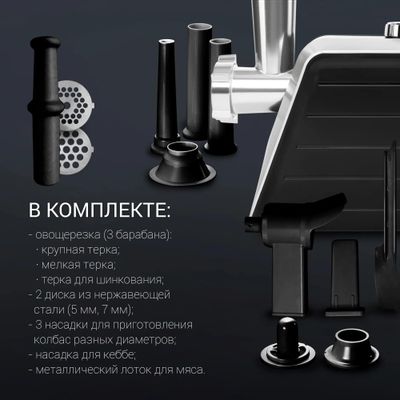 В КОМПЛЕКТЕ:

- овощерезка (3 барабана):
· крупная терка;
· мелкая терка;
· терка для шинкования;
- 2 диска из нержавеющей стали (5 мм, 7 мм);
- 3 насадки для приготовления колбас разных диаметров;
- насадка для кеббе;
- металлический лоток для мяса.