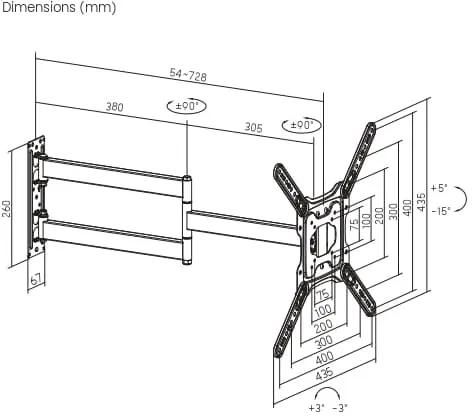 Dimensions (mm)

54~728

380

±90°

305

±90°

260

67

75

100

200

300

400

435

+5°

-15°

75

100

200

300

400

435

+3° -3°