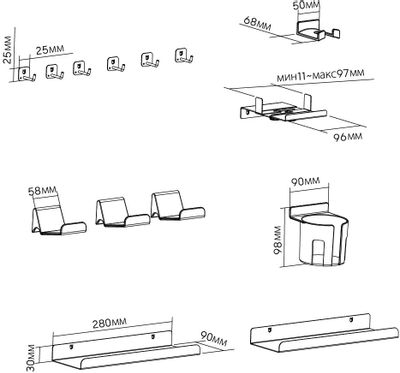 50мм
68мм
25мм
25мм
мин11~макс97мм
96мм
58мм
90мм
98мм
280мм
90мм
30мм