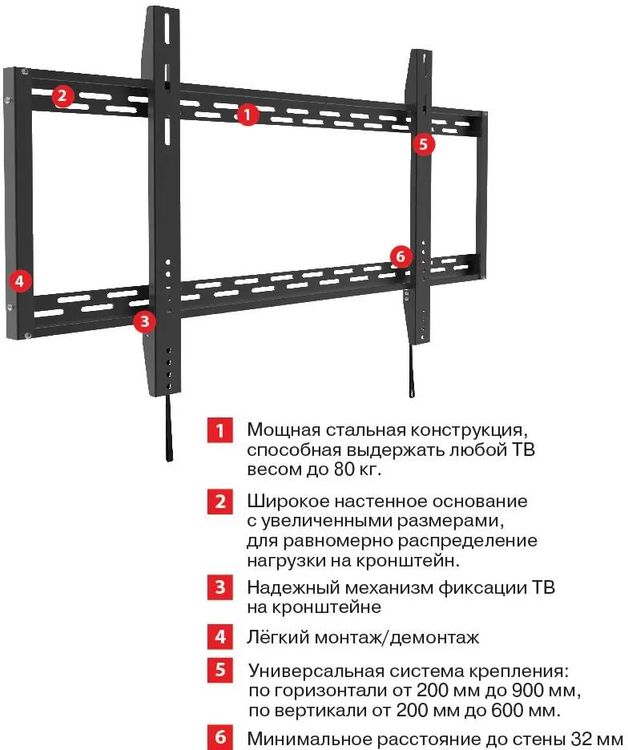 2
1
5
6
4
3

1 Мощная стальная конструкция, способная выдержать любой ТВ весом до 80 кг.

2 Широкое настенное основание с увеличенными размерами, для равномерно распределение нагрузки на кронштейн.

3 Надежный механизм фиксации ТВ на кронштейне

4 Лёгкий монтаж/демонтаж

5 Универсальная система крепления: по горизонтали от 200 мм до 900 мм, по вертикали от 200 мм до 600 мм.

6 Минимальное расстояние до стены 32 мм