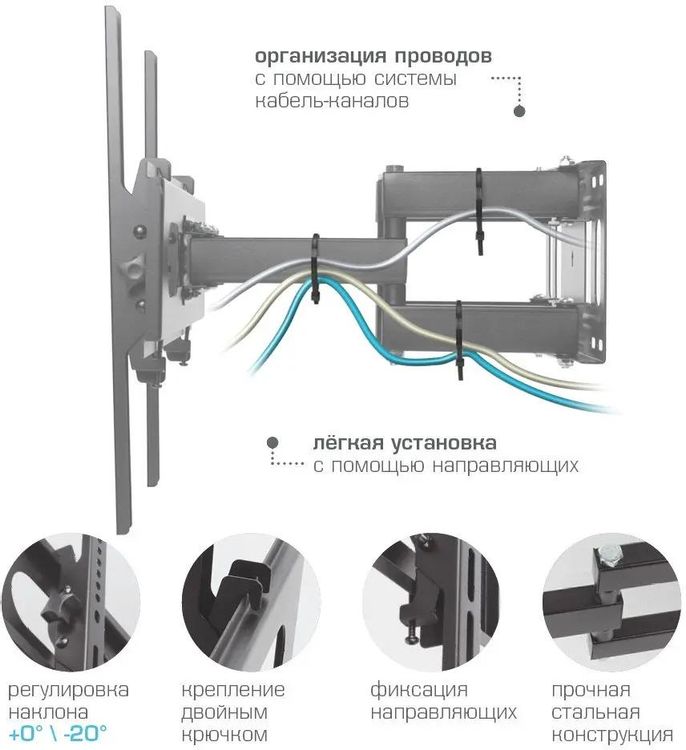 организация проводов
с помощью системы
кабель-каналов

лёгкая установка
с помощью направляющих

регулировка
наклона
+0° \ -20°

крепление
двойным
крючком

фиксация
направляющих

прочная
стальная
конструкция