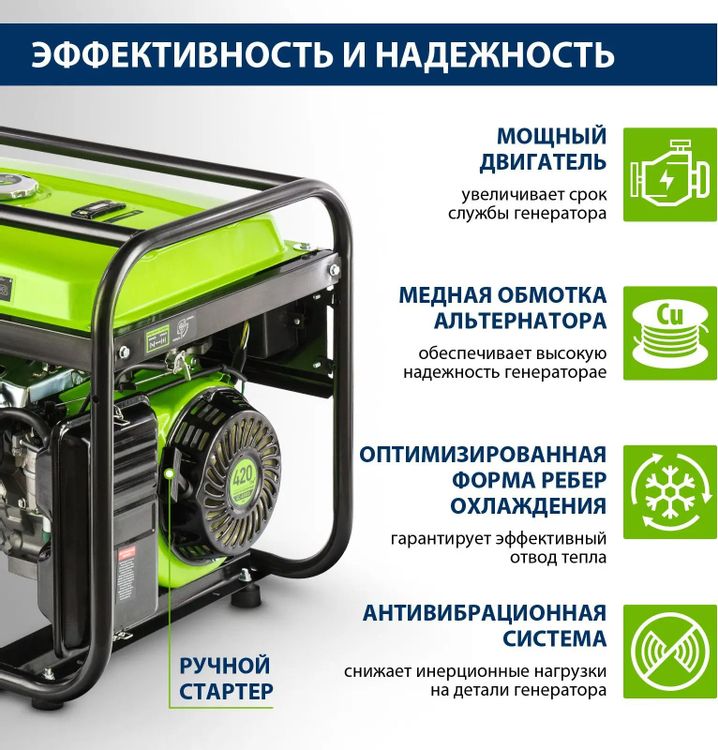 ЭФФЕКТИВНОСТЬ И НАДЕЖНОСТЬ

МОЩНЫЙ ДВИГАТЕЛЬ

увеличивает срок службы генератора

МЕДНАЯ ОБМОТКА АЛЬТЕРНАТОРА

Cu

обеспечивает высокую надежность генераторае

ОПТИМИЗИРОВАННАЯ ФОРМА РЕБЕР ОХЛАЖДЕНИЯ

гарантирует эффективный отвод тепла

АНТИВИБРАЦИОННАЯ СИСТЕМА

снижает инерционные нагрузки на детали генератора

420

РУЧНОЙ СТАРТЕР