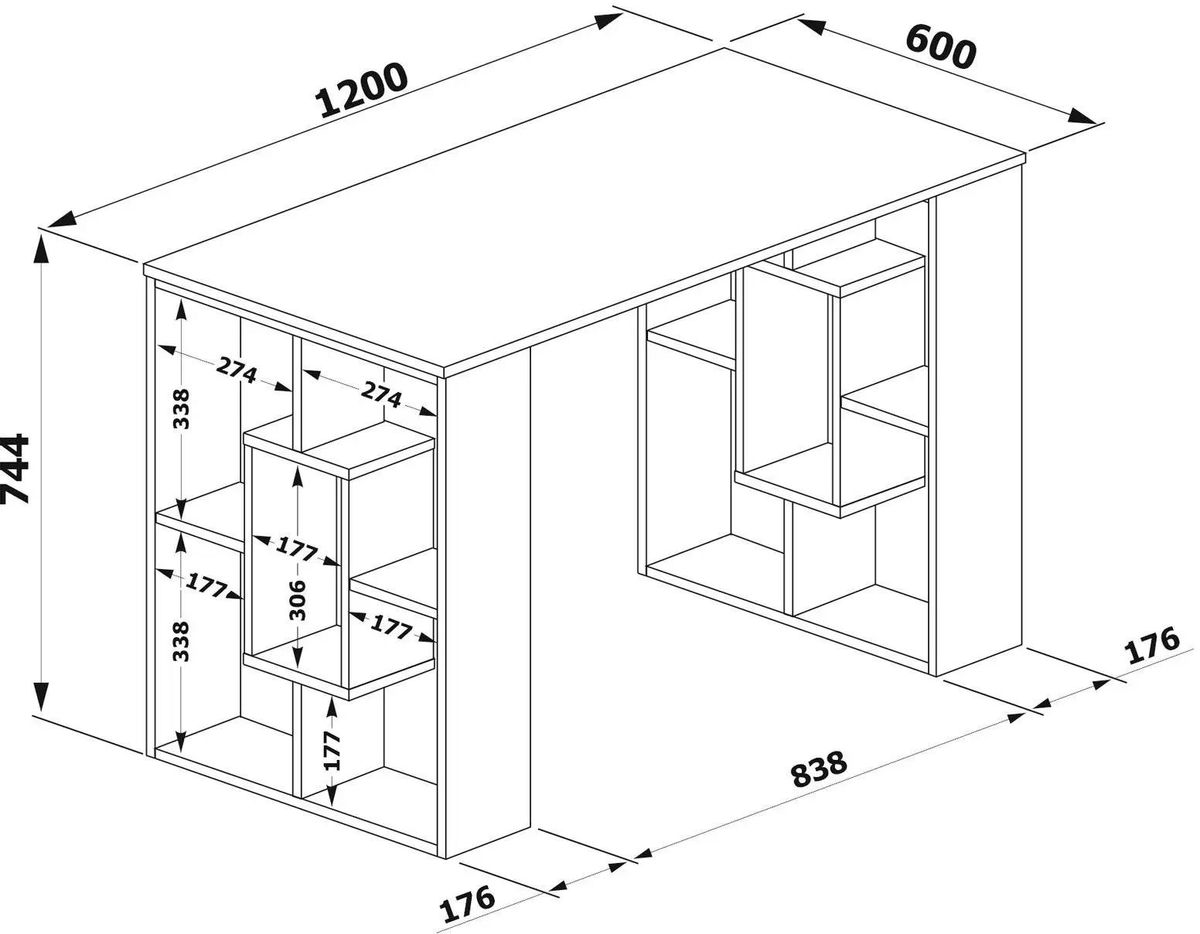 1200
600
744
274
274
338
177
177
306
177
338
177
176
838
176