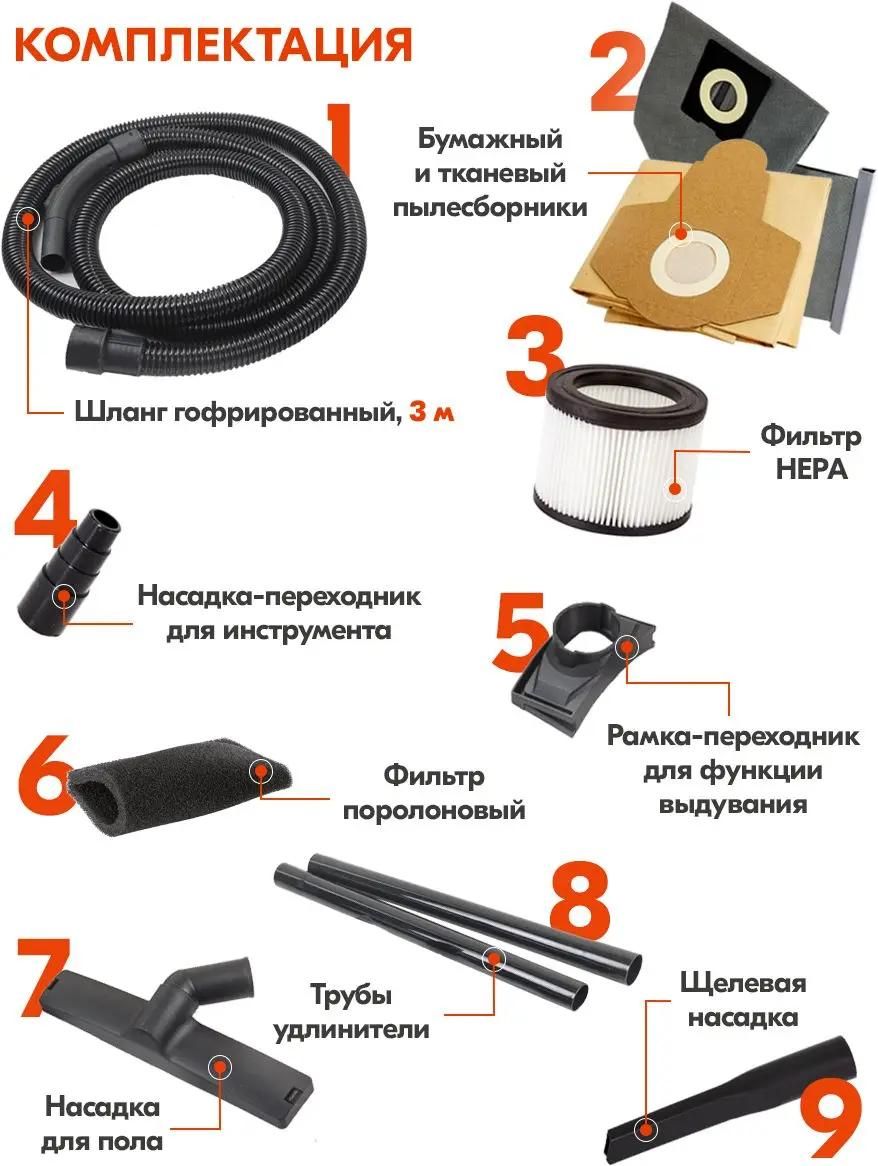 КОМПЛЕКТАЦИЯ

1

Шланг гофрированный, 3 м

2

Бумажный и тканевый пылесборники

3

Фильтр HEPA

4

Насадка-переходник для инструмента

5

Рамка-переходник для функции выдувания

6

Фильтр поролоновый

7

Насадка для пола

8

Трубы удлинители

Щелевая насадка

9