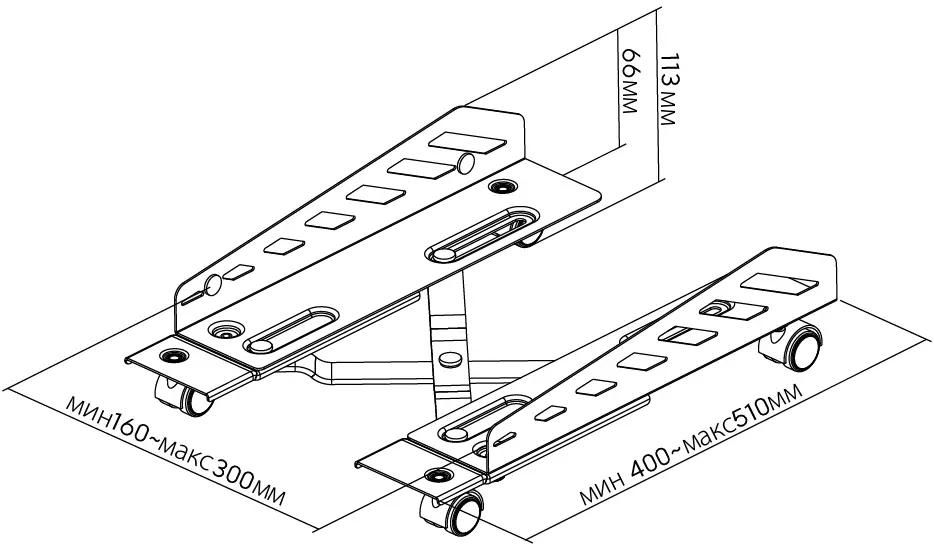 66мм

113мм

мин160~макс300мм

мин 400~макс510мм