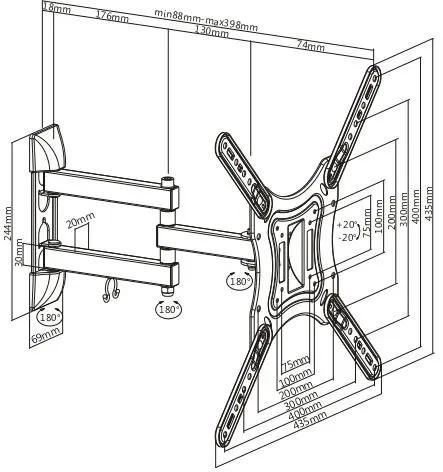 18mm
176mm
min88mm-max398mm
130mm
74mm
244mm
30mm
20mm
180°
69mm
180°
180°
+20°
-20°
75mm
100mm
200mm
300mm
400mm
435mm
75mm
100mm
200mm
300mm
400mm
435mm