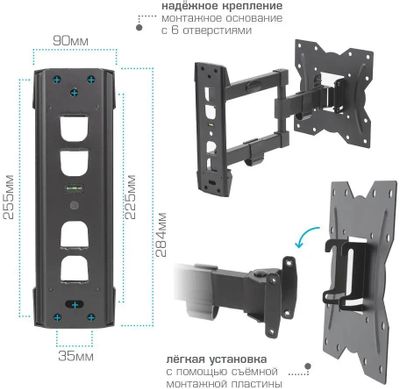 надёжное крепление
монтажное основание
с 6 отверстиями

90мм

255мм

225мм

284мм

35мм

лёгкая установка
с помощью съёмной
монтажной пластины