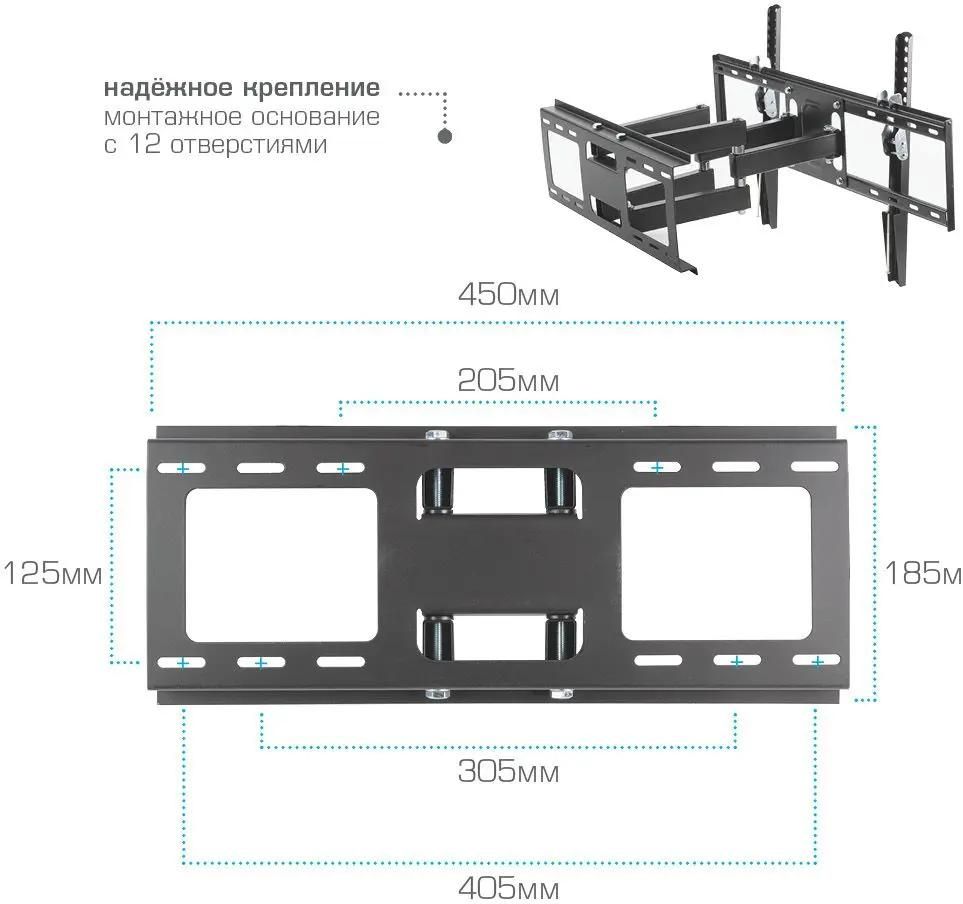 надёжное крепление
монтажное основание с 12 отверстиями

450мм

205мм

125мм

185м

305мм

405мм