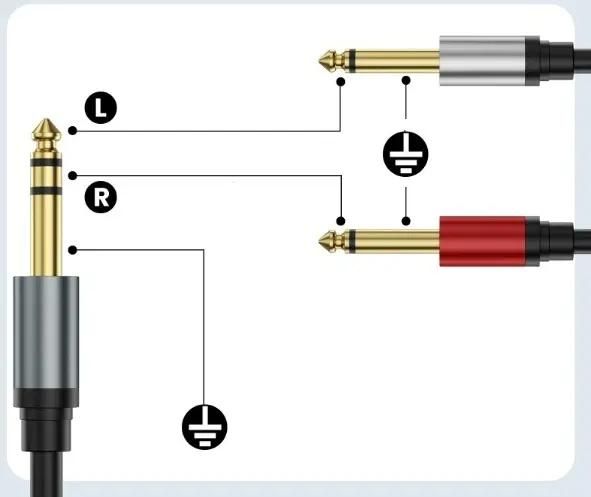 L
R