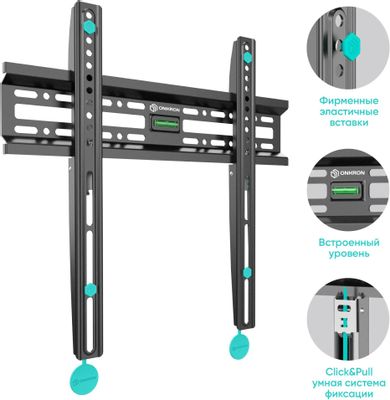 ONKRON

Фирменные эластичные вставки

ONKRON

Встроенный уровень

Click&Pull умная система фиксации