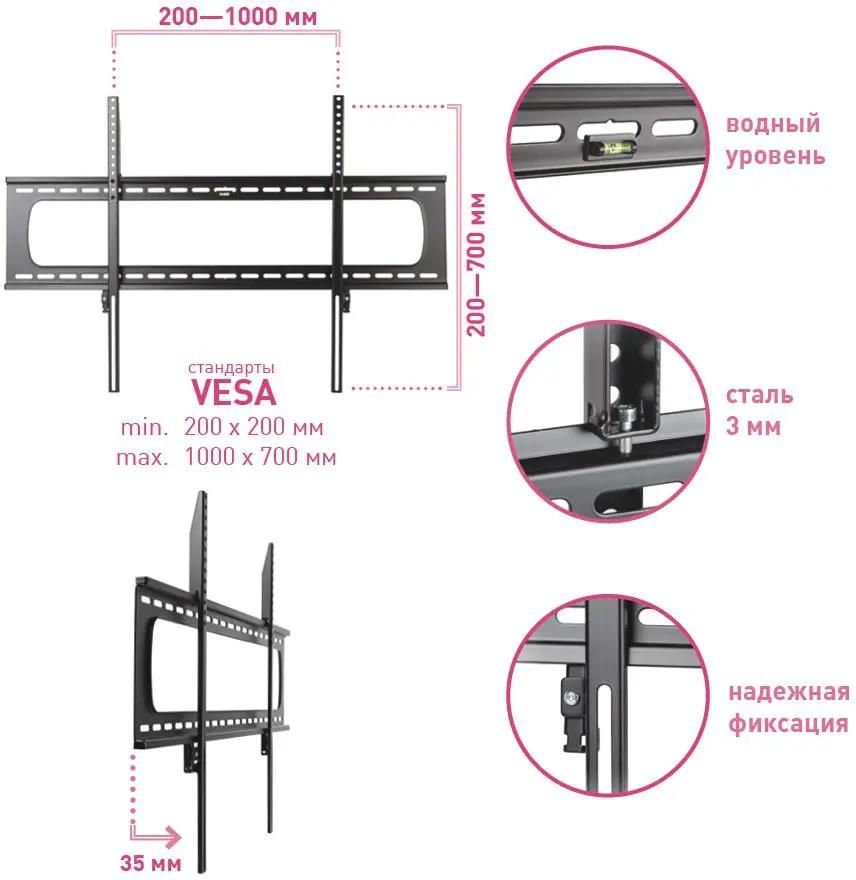 200—1000 мм

200—700 мм

стандарты
VESA
min. 200 x 200 мм
max. 1000 x 700 мм

35 мм

водный уровень

сталь 3 мм

надежная фиксация