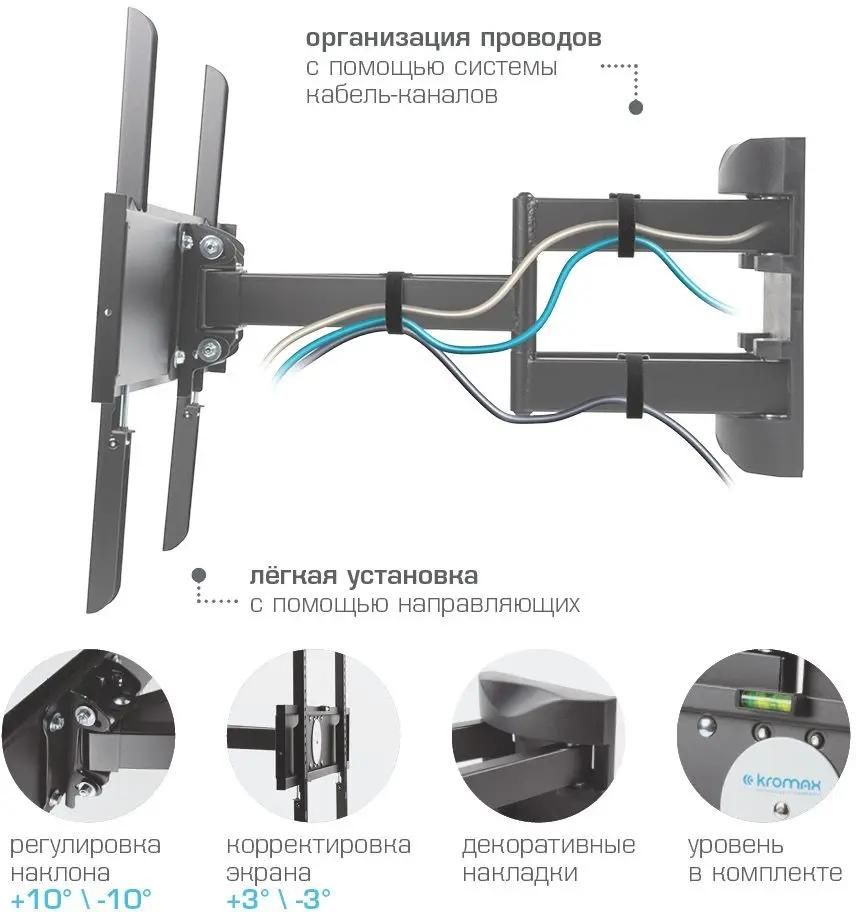 организация проводов
с помощью системы
кабель-каналов

лёгкая установка
с помощью направляющих

kromax

регулировка
наклона
+10° \ -10°

корректировка
экрана
+3° \ -3°

декоративные
накладки

уровень
в комплекте