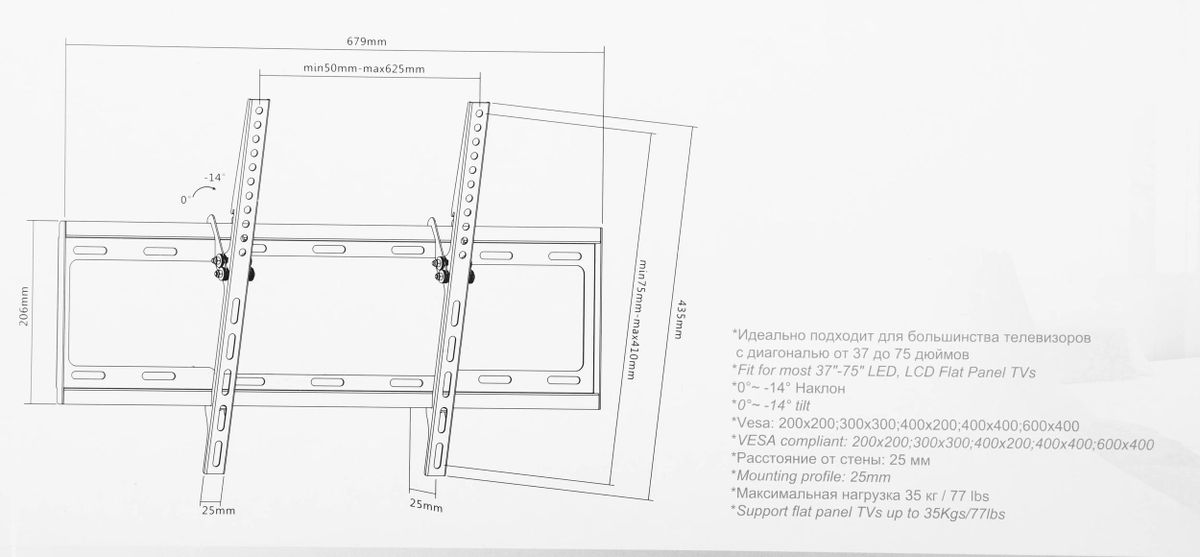 679mm

min50mm-max625mm

-14°

0°

206mm

min75mm-max410mm

435mm

25mm

25mm

*Идеально подходит для большинства телевизоров с диагональю от 37 до 75 дюймов
*Fit for most 37"-75" LED, LCD Flat Panel TVs
*0°~ -14° Наклон
*0°~ -14° tilt
*Vesa: 200x200;300x300;400x200;400x400;600x400
*VESA compliant: 200x200;300x300;400x200;400x400;600x400
*Расстояние от стены: 25 мм
*Mounting profile: 25mm
*Максимальная нагрузка 35 кг / 77 lbs
*Support flat panel TVs up to 35Kgs/77lbs