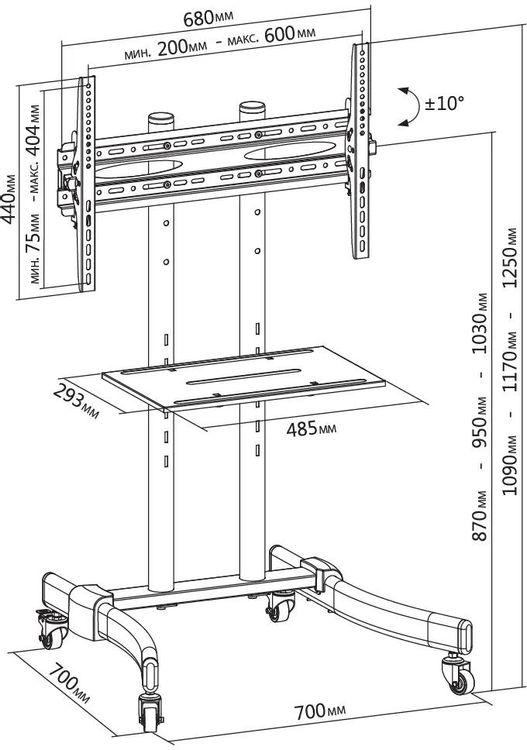 680мм
мин. 200мм - макс. 600мм
±10°
440мм
мин. 75мм - макс. 404мм
293мм
485мм
870мм - 950мм - 1030мм
1090мм - 1170мм - 1250мм
700мм
700мм