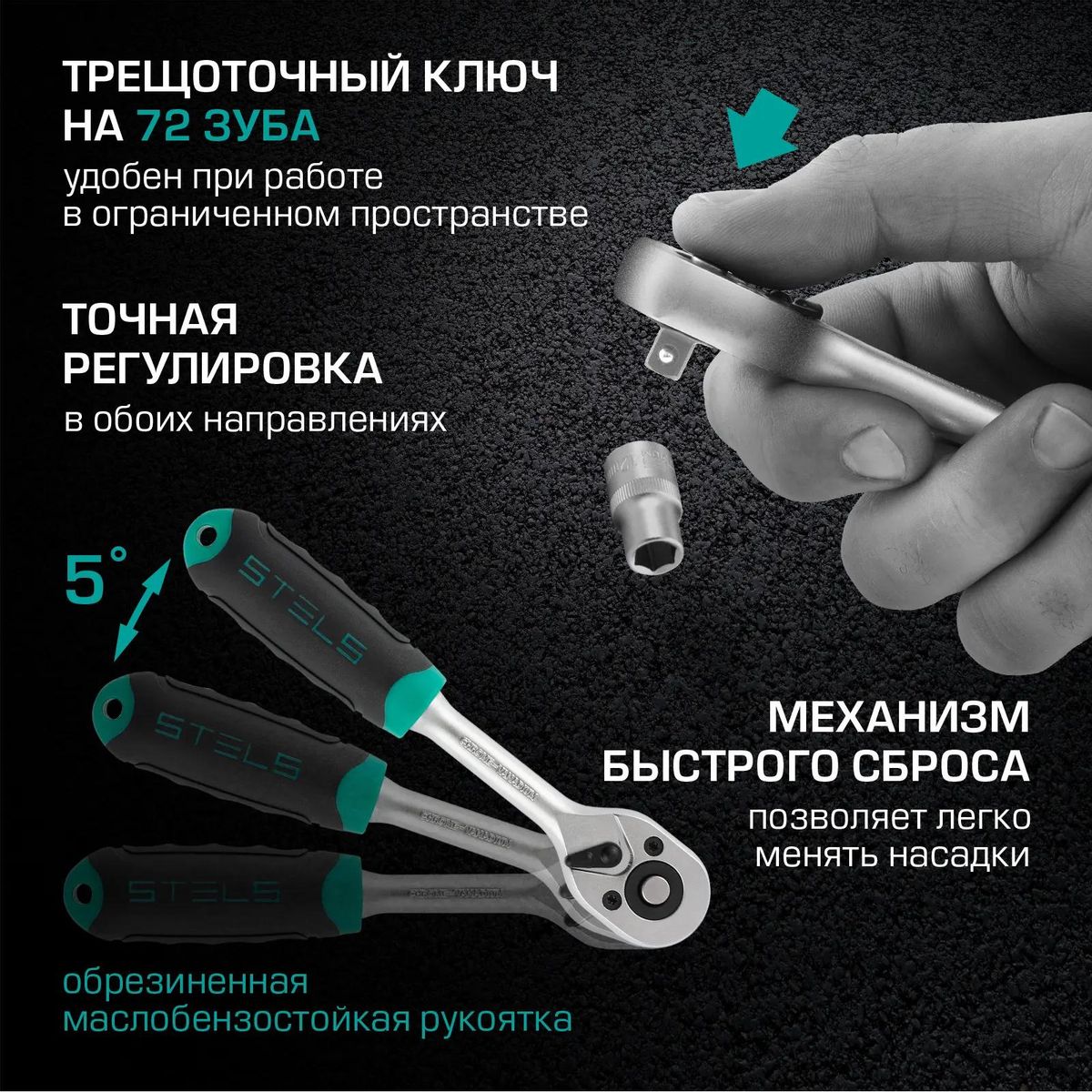 ТРЕЩОТОЧНЫЙ КЛЮЧ НА 72 ЗУБА
удобен при работе в ограниченном пространстве

ТОЧНАЯ РЕГУЛИРОВКА
в обоих направлениях

5°

STELS

STELS

STELS

МЕХАНИЗМ БЫСТРОГО СБРОСА
позволяет легко менять насадки

обрезиненная маслобензостойкая рукоятка