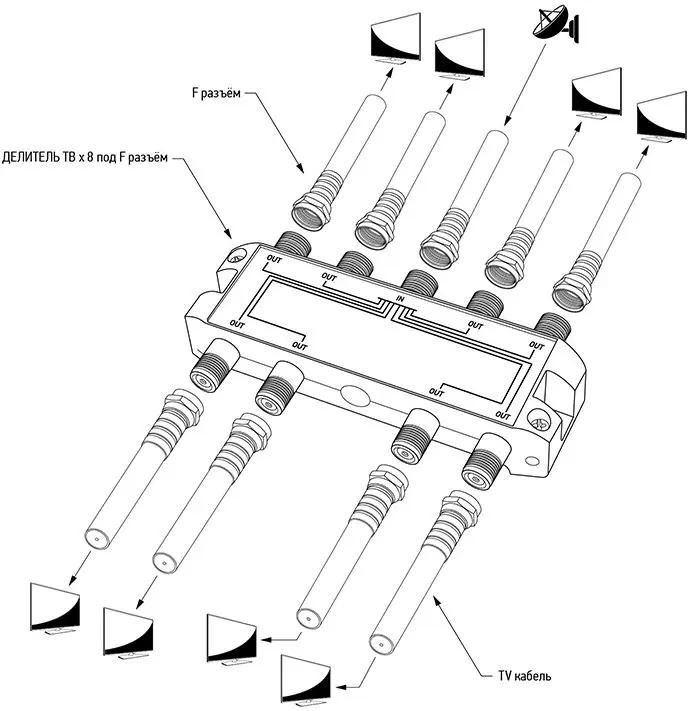 F разъём

ДЕЛИТЕЛЬ ТВ х 8 под F разъём

OUT
OUT
IN
OUT
OUT
OUT
OUT
OUT
OUT

TV кабель