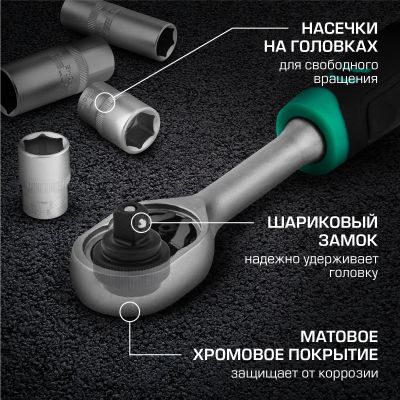 НАСЕЧКИ НА ГОЛОВКАХ
для свободного вращения

ШАРИКОВЫЙ ЗАМОК
надежно удерживает головку

МАТОВОЕ ХРОМОВОЕ ПОКРЫТИЕ
защищает от коррозии