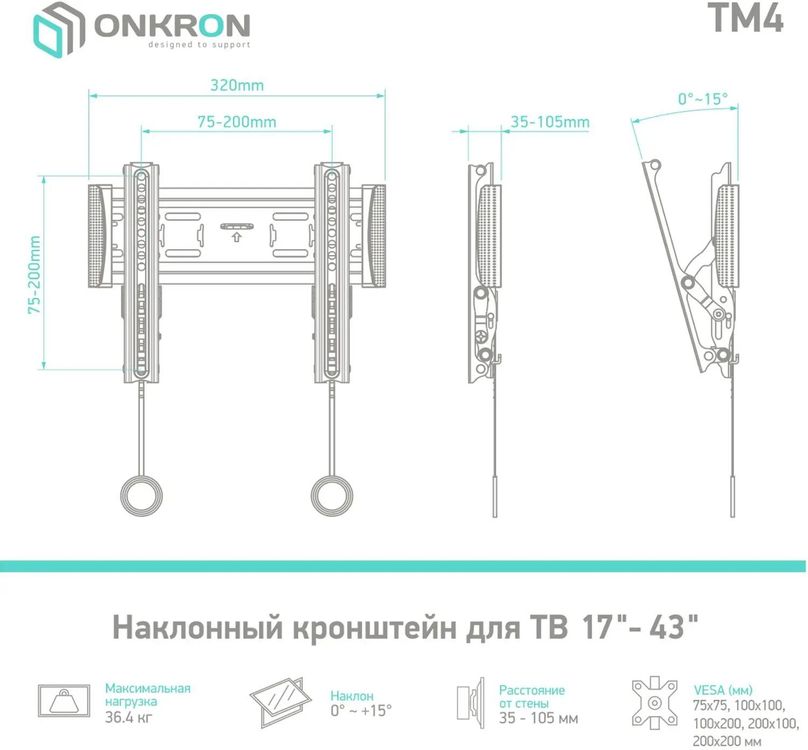 ONKRON
designed to support

TM4

320mm

75-200mm

75-200mm

35-105mm

0°~15°

Наклонный кронштейн для ТВ 17"- 43"

Максимальная нагрузка
36.4 кг

Наклон
0° ~ +15°

Расстояние от стены
35 - 105 мм

VESA (мм)
75x75, 100x100, 100x200, 200x100, 200x200 мм