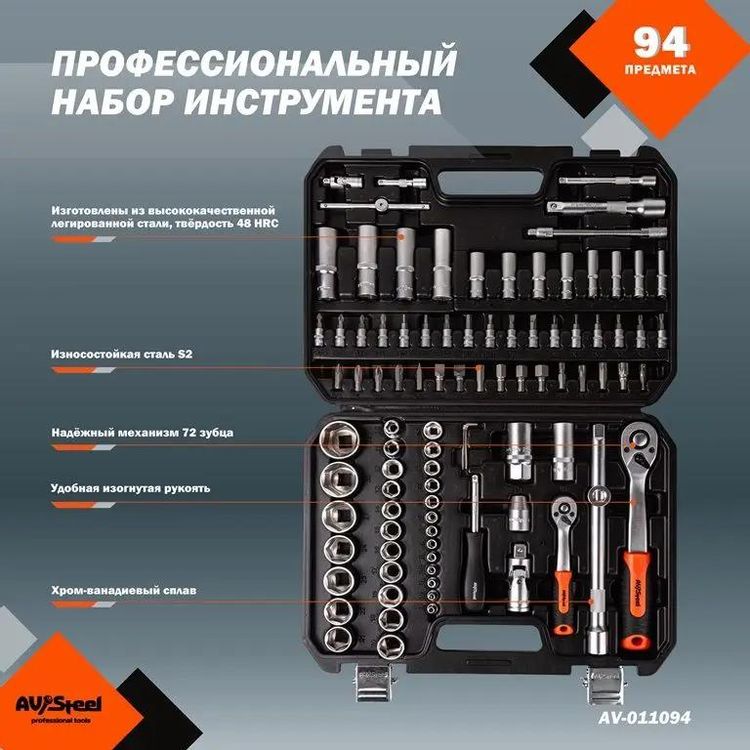 ПРОФЕССИОНАЛЬНЫЙ НАБОР ИНСТРУМЕНТА

94
ПРЕДМЕТА

Изготовлены из высококачественной легированной стали, твёрдость 48 HRC

Износостойкая сталь S2

Надёжный механизм 72 зубца

Удобная изогнутая рукоять

Хром-ванадиевый сплав

AV Steel
professional tools

AV-011094