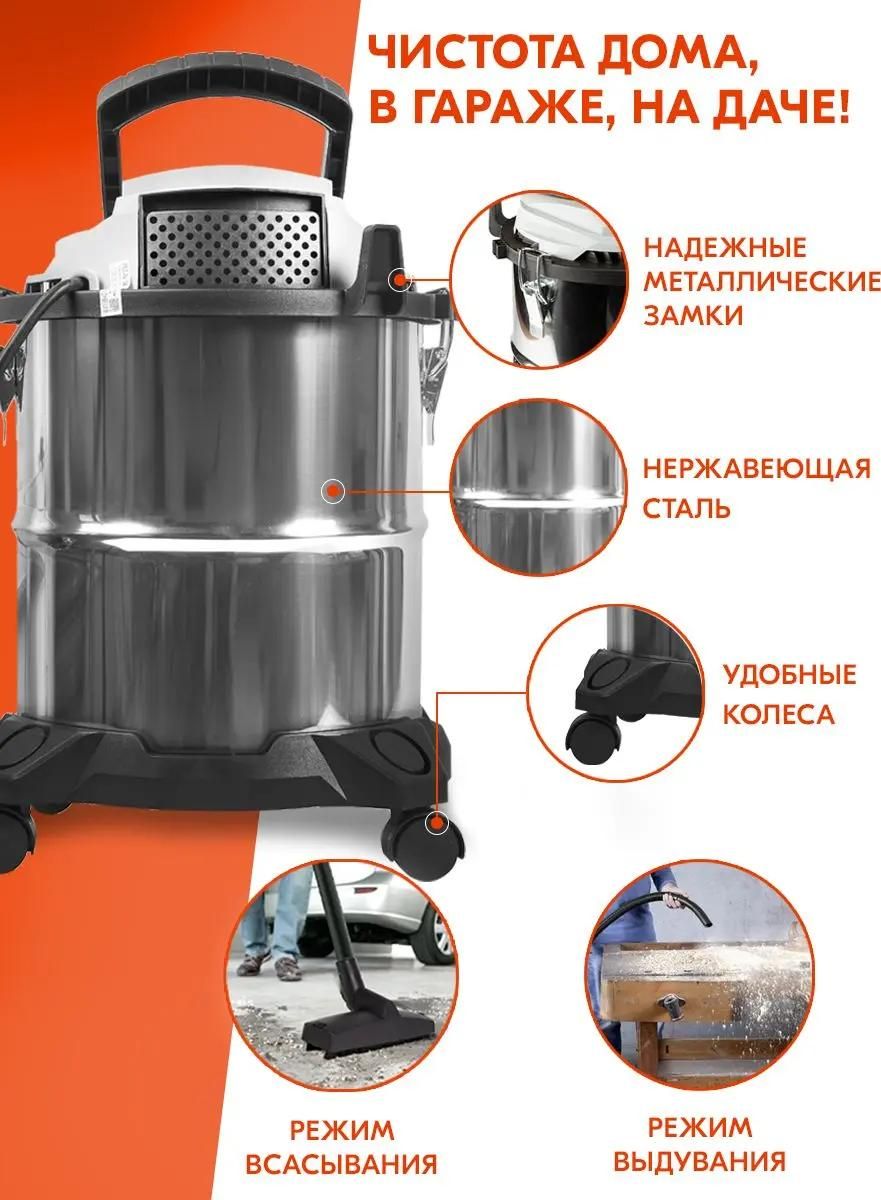 ЧИСТОТА ДОМА, В ГАРАЖЕ, НА ДАЧЕ!

НАДЕЖНЫЕ МЕТАЛЛИЧЕСКИЕ ЗАМКИ

НЕРЖАВЕЮЩАЯ СТАЛЬ

УДОБНЫЕ КОЛЕСА

РЕЖИМ ВСАСЫВАНИЯ

РЕЖИМ ВЫДУВАНИЯ