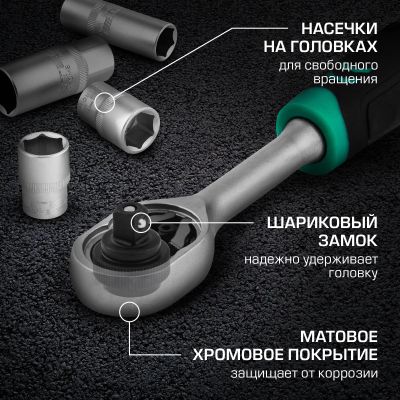 НАСЕЧКИ НА ГОЛОВКАХ
для свободного вращения

ШАРИКОВЫЙ ЗАМОК
надежно удерживает головку

МАТОВОЕ ХРОМОВОЕ ПОКРЫТИЕ
защищает от коррозии