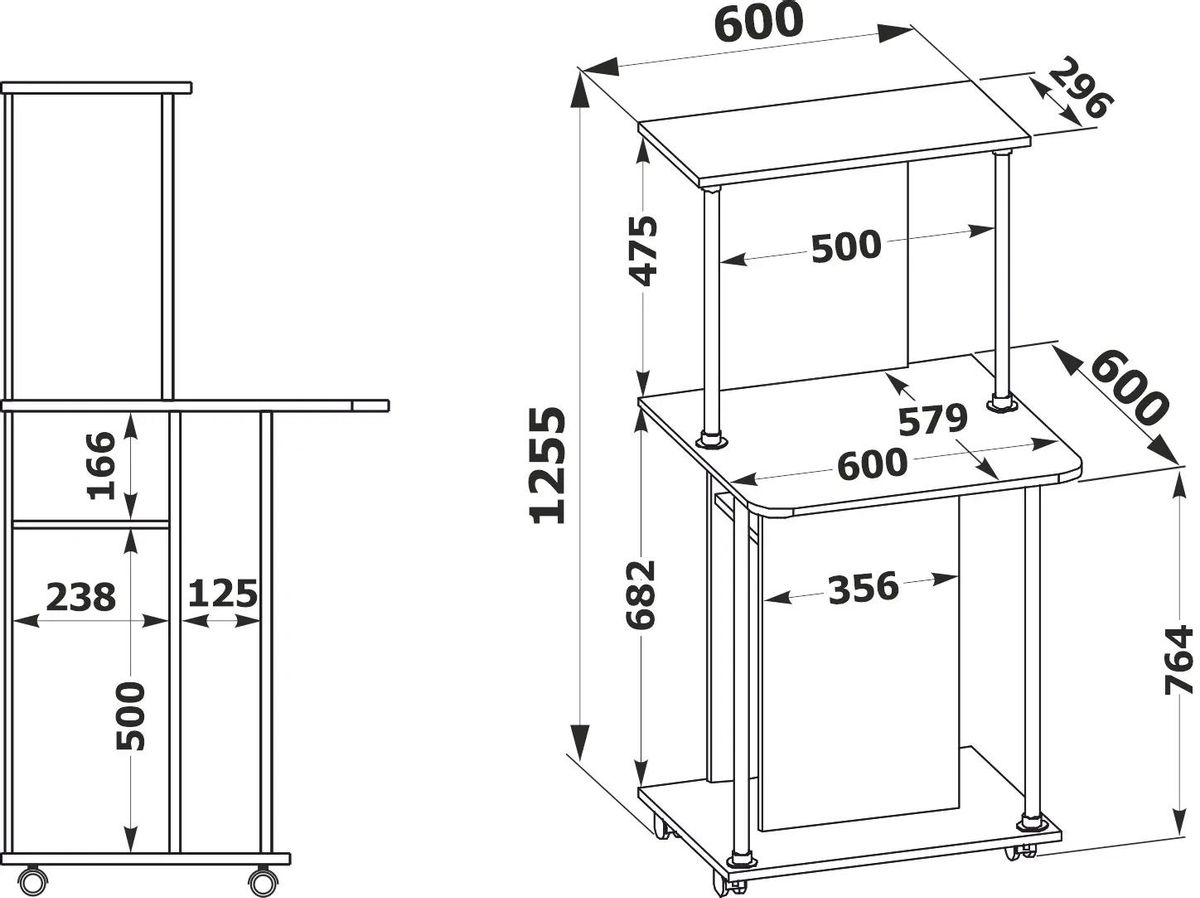 166
238
125
500
600
296
475
500
1255
600
579
600
682
356
764