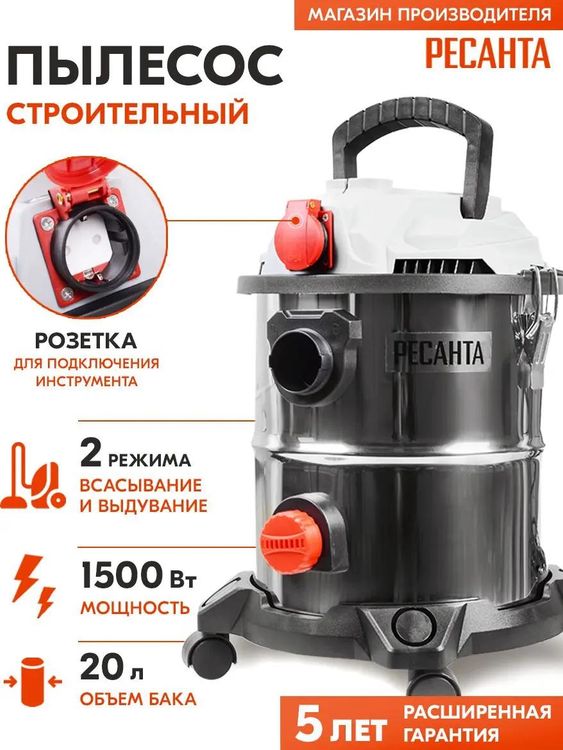 МАГАЗИН ПРОИЗВОДИТЕЛЯ
РЕСАНТА

ПЫЛЕСОС
СТРОИТЕЛЬНЫЙ

РОЗЕТКА
ДЛЯ ПОДКЛЮЧЕНИЯ ИНСТРУМЕНТА

РЕСАНТА

2 РЕЖИМА
ВСАСЫВАНИЕ И ВЫДУВАНИЕ

1500 Вт
МОЩНОСТЬ

20 л
ОБЪЕМ БАКА

5 ЛЕТ РАСШИРЕННАЯ ГАРАНТИЯ