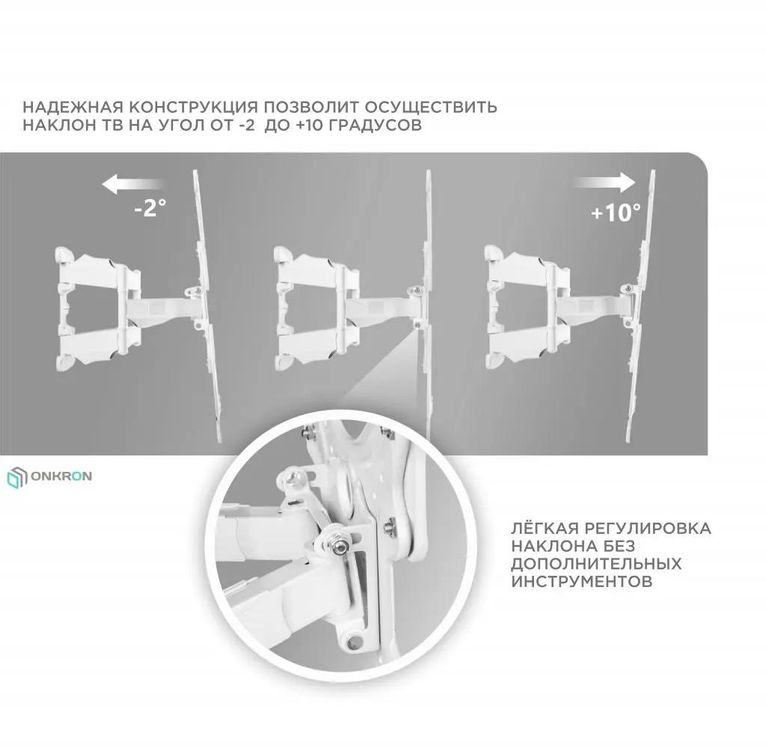 НАДЕЖНАЯ КОНСТРУКЦИЯ ПОЗВОЛИТ ОСУЩЕСТВИТЬ НАКЛОН ТВ НА УГОЛ ОТ -2 ДО +10 ГРАДУСОВ

-2°

+10°

ONKRON

ЛЁГКАЯ РЕГУЛИРОВКА НАКЛОНА БЕЗ ДОПОЛНИТЕЛЬНЫХ ИНСТРУМЕНТОВ