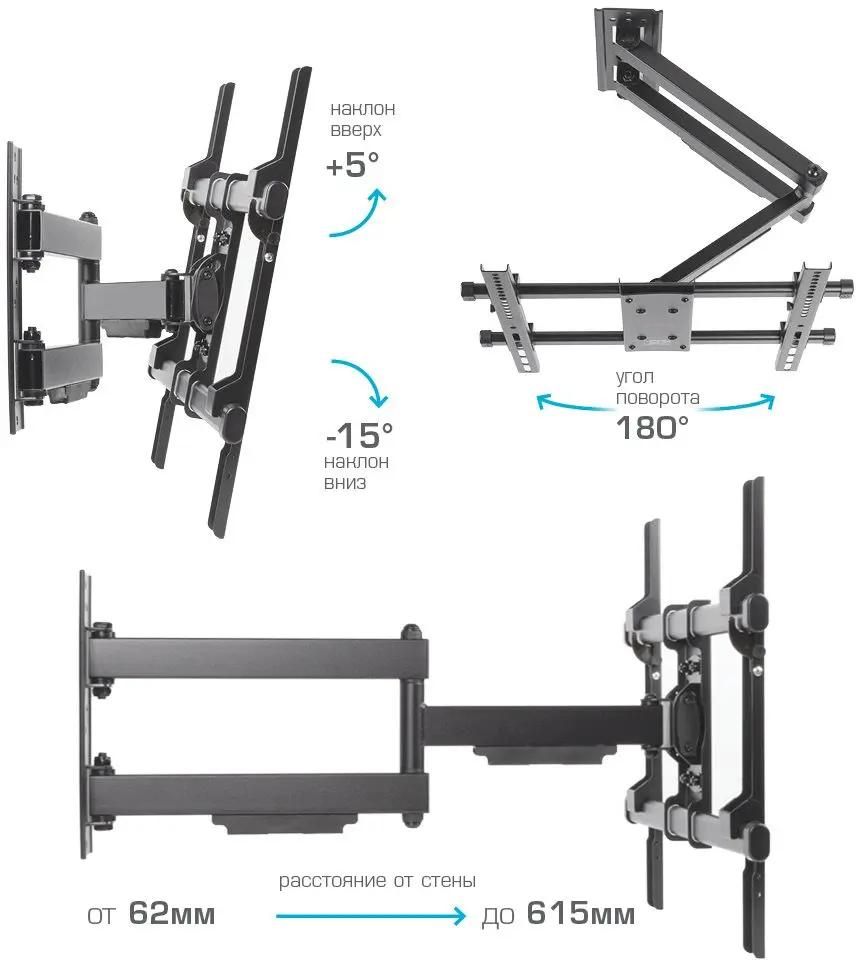 наклон вверх
+5°

-15°
наклон вниз

угол поворота
180°

расстояние от стены
от 62мм
до 615мм