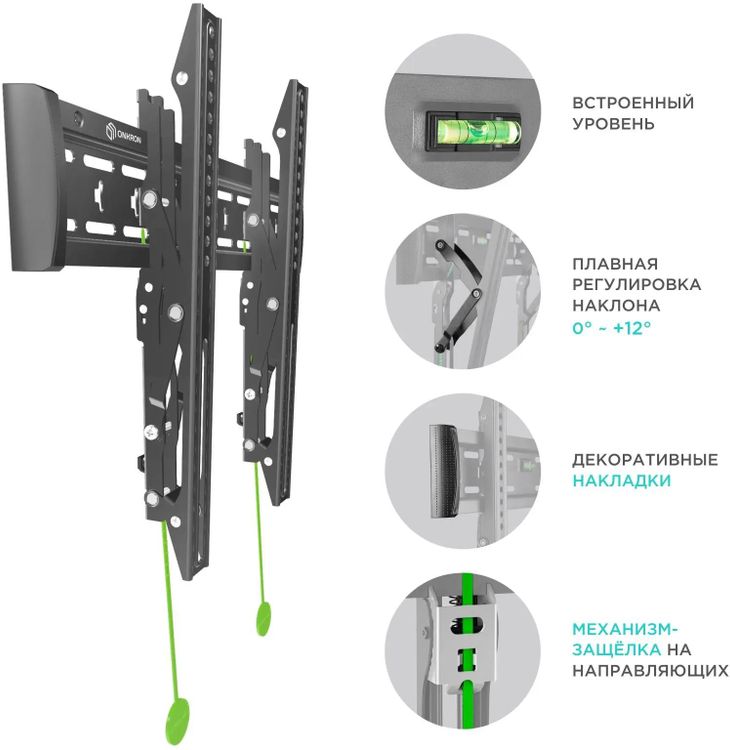 ONKRON

ВСТРОЕННЫЙ УРОВЕНЬ

ПЛАВНАЯ РЕГУЛИРОВКА НАКЛОНА 0° ~ +12°

ДЕКОРАТИВНЫЕ НАКЛАДКИ

МЕХАНИЗМ-ЗАЩЁЛКА НА НАПРАВЛЯЮЩИХ