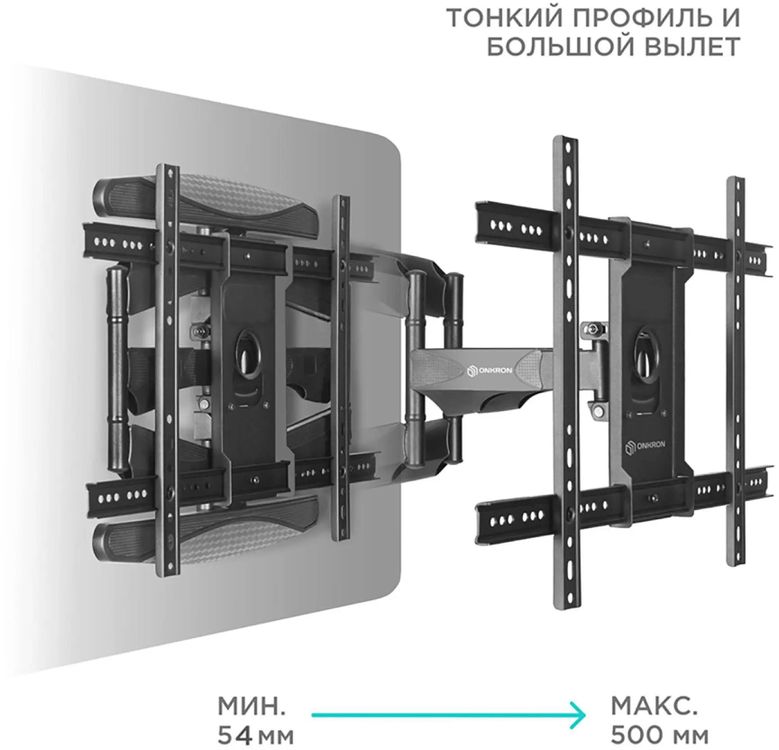 ТОНКИЙ ПРОФИЛЬ И БОЛЬШОЙ ВЫЛЕТ

ONKRON

ONKRON

МИН.
54 мм

МАКС.
500 мм