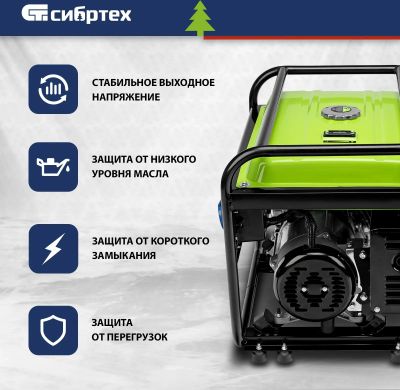 СТ сибртех

СТАБИЛЬНОЕ ВЫХОДНОЕ НАПРЯЖЕНИЕ

ЗАЩИТА ОТ НИЗКОГО УРОВНЯ МАСЛА

ЗАЩИТА ОТ КОРОТКОГО ЗАМЫКАНИЯ

ЗАЩИТА ОТ ПЕРЕГРУЗОК