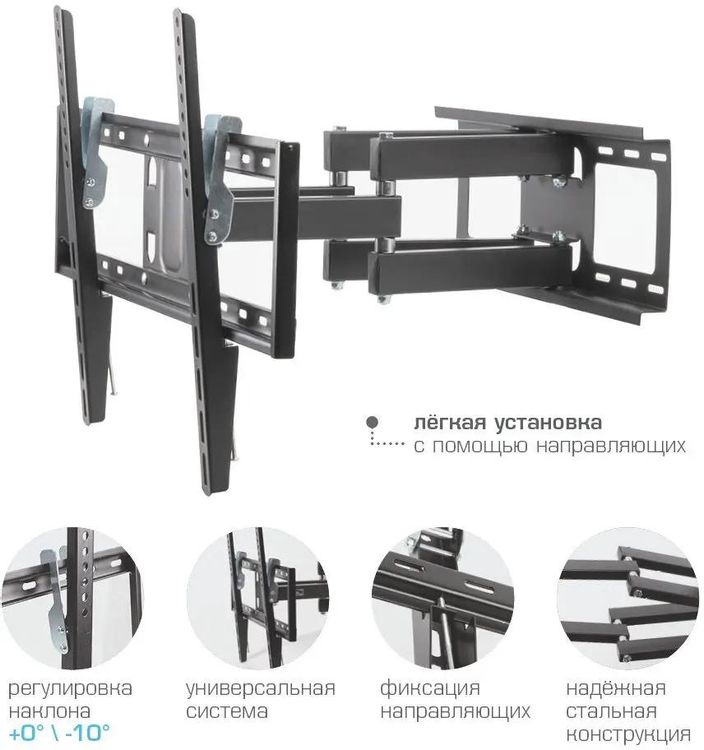 лёгкая установка
с помощью направляющих

регулировка наклона +0° \ -10°

универсальная система

фиксация направляющих

надёжная стальная конструкция