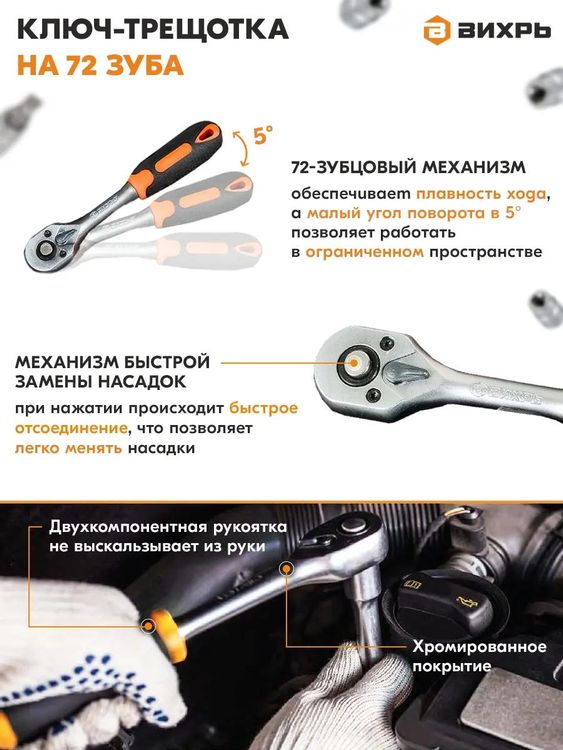 КЛЮЧ-ТРЕЩОТКА
НА 72 ЗУБА

ВИХРЬ

5°

72-ЗУБЦОВЫЙ МЕХАНИЗМ

обеспечивает плавность хода, а малый угол поворота в 5° позволяет работать в ограниченном пространстве

МЕХАНИЗМ БЫСТРОЙ ЗАМЕНЫ НАСАДОК

при нажатии происходит быстрое отсоединение, что позволяет легко менять насадки

Двухкомпонентная рукоятка не выскальзывает из руки

Хромированное покрытие