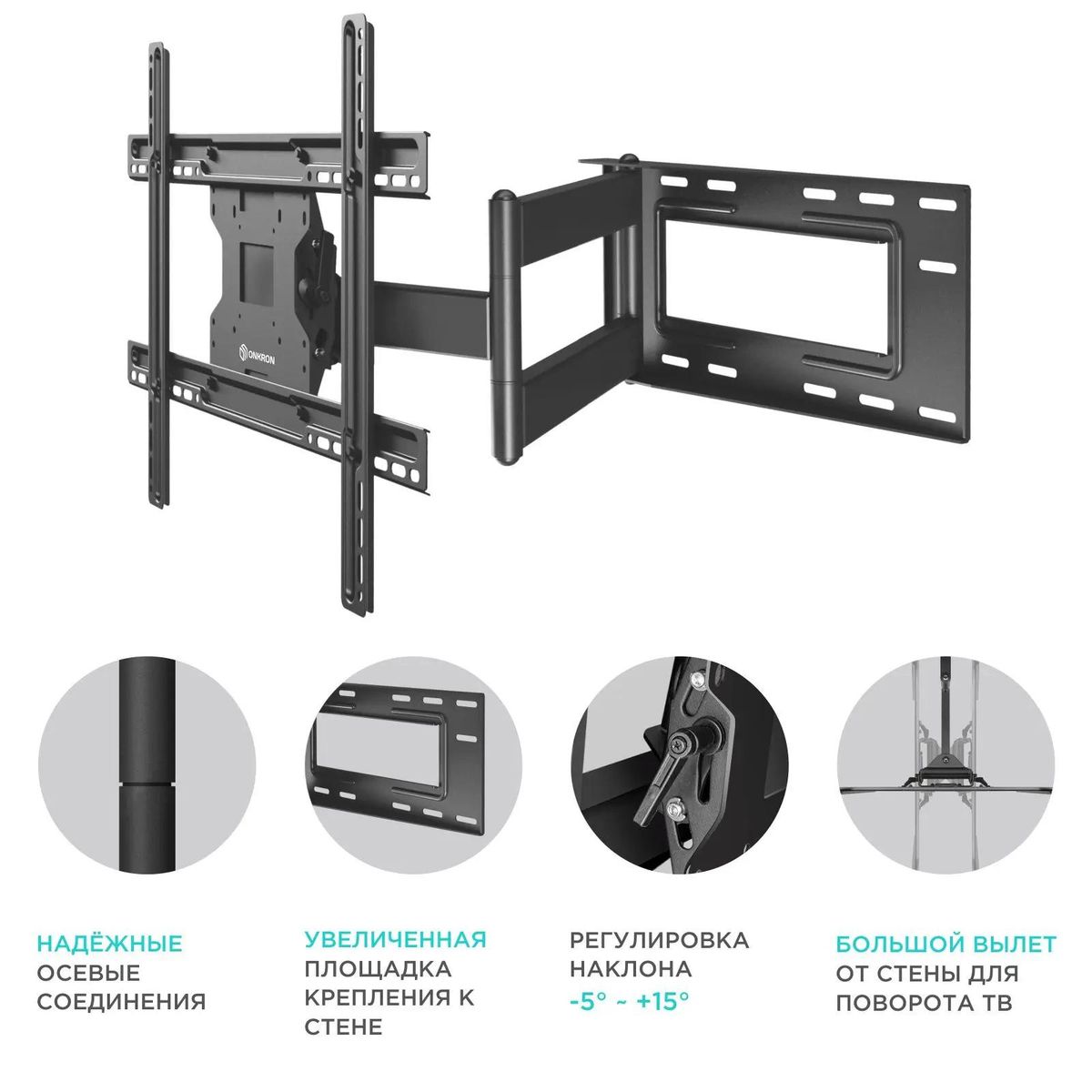 ONKRON

НАДЁЖНЫЕ
ОСЕВЫЕ
СОЕДИНЕНИЯ

УВЕЛИЧЕННАЯ
ПЛОЩАДКА
КРЕПЛЕНИЯ К
СТЕНЕ

РЕГУЛИРОВКА
НАКЛОНА
-5° ~ +15°

БОЛЬШОЙ ВЫЛЕТ
ОТ СТЕНЫ ДЛЯ
ПОВОРОТА ТВ