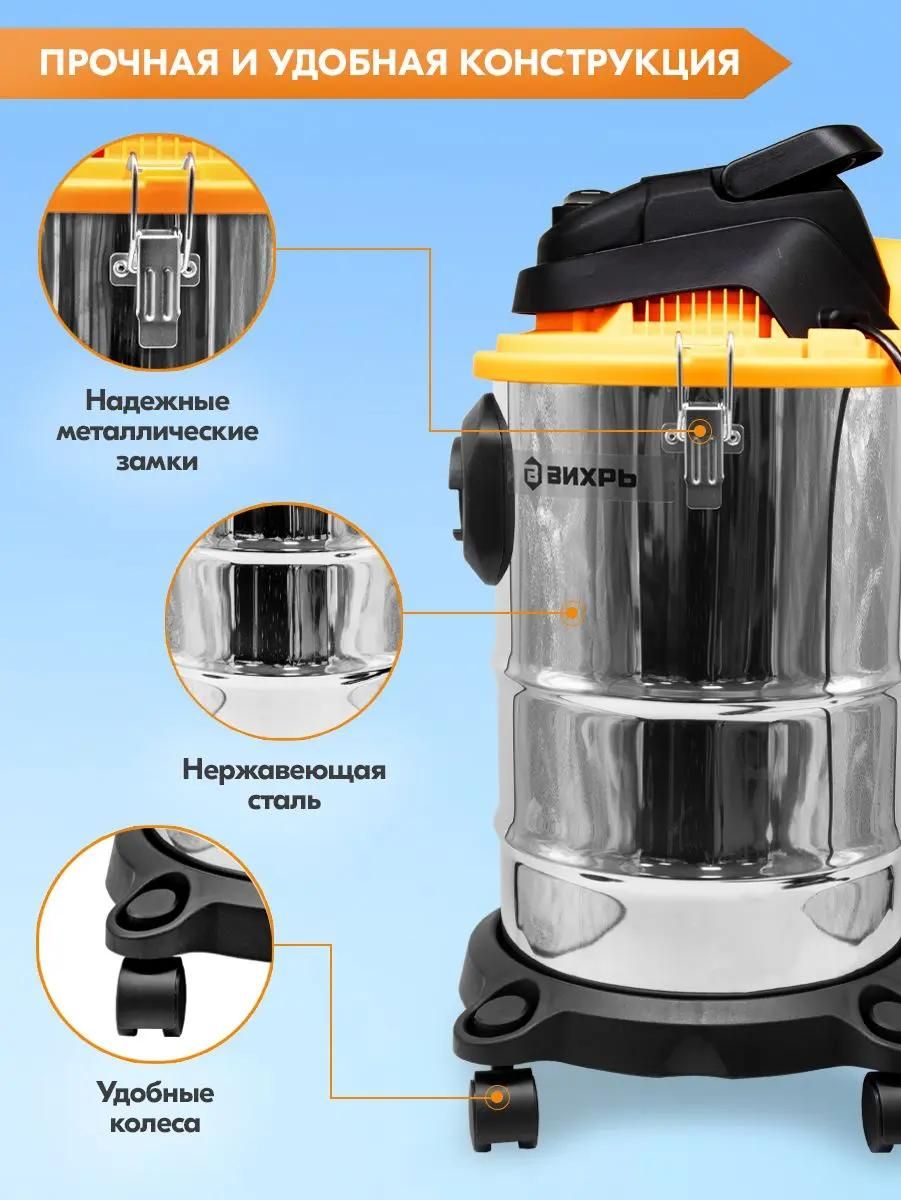 ПРОЧНАЯ И УДОБНАЯ КОНСТРУКЦИЯ

Надежные металлические замки

ВИХРЬ

Нержавеющая сталь

Удобные колеса