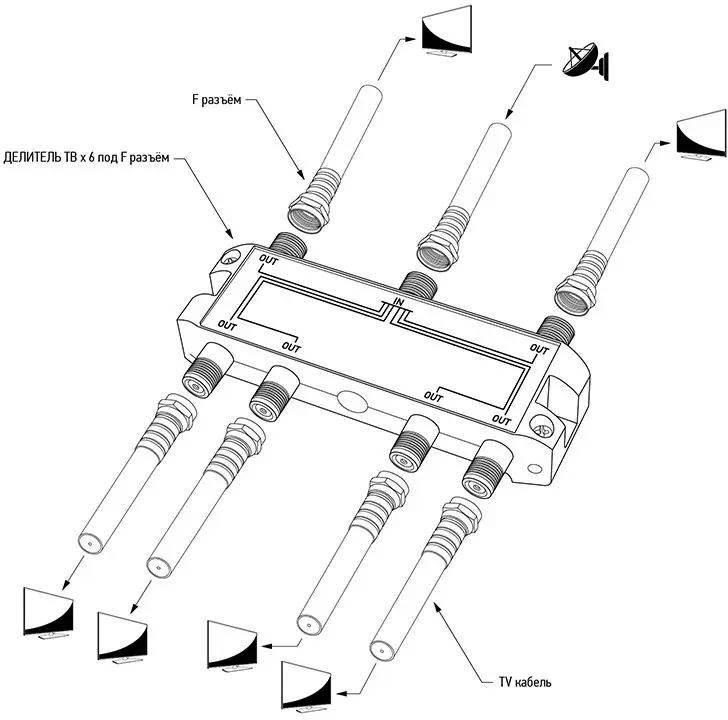 F разъём

ДЕЛИТЕЛЬ ТВ х 6 под F разъём

OUT

IN

OUT

OUT

OUT

OUT

OUT

TV кабель