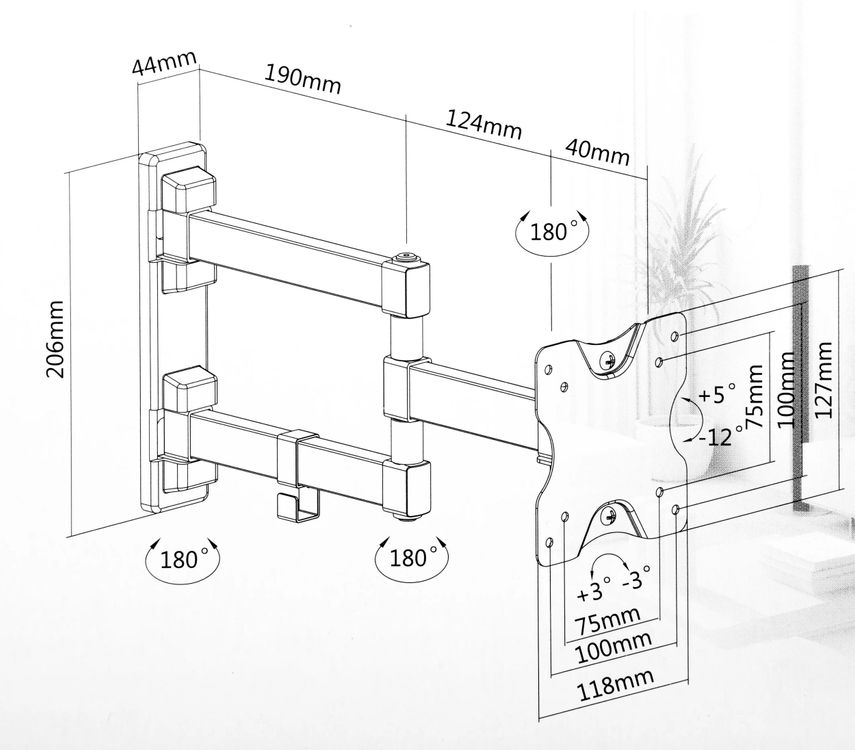 44mm
190mm
124mm
40mm
180°
206mm
+5°
-12°
75mm
100mm
127mm
180°
180°
+3° -3°
75mm
100mm
118mm