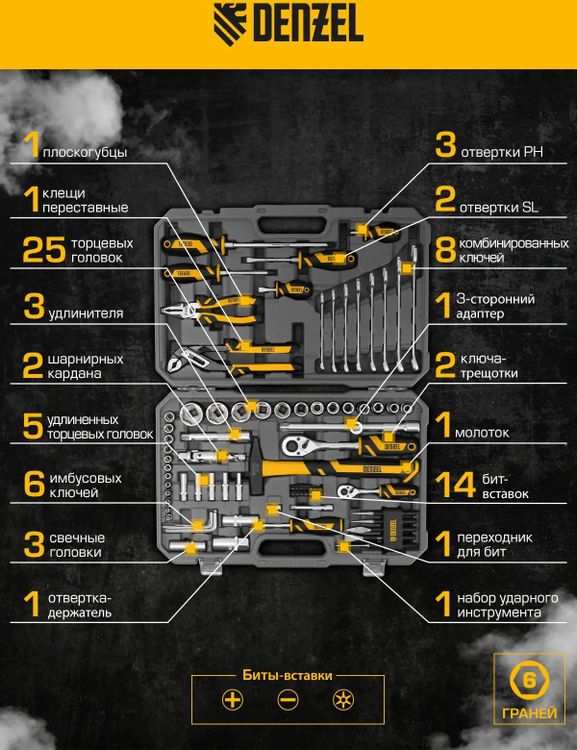 DENZEL

1 плоскогубцы

1 клещи переставные

25 торцевых головок

3 удлинителя

2 шарнирных кардана

5 удлиненных торцевых головок

6 имбусовых ключей

3 свечные головки

1 отвертка-держатель

3 отвертки PH

2 отвертки SL

8 комбинированных ключей

1 3-сторонний адаптер

2 ключа-трещотки

1 молоток

14 бит-вставок

1 переходник для бит

1 набор ударного инструмента

Биты-вставки

6 ГРАНЕЙ