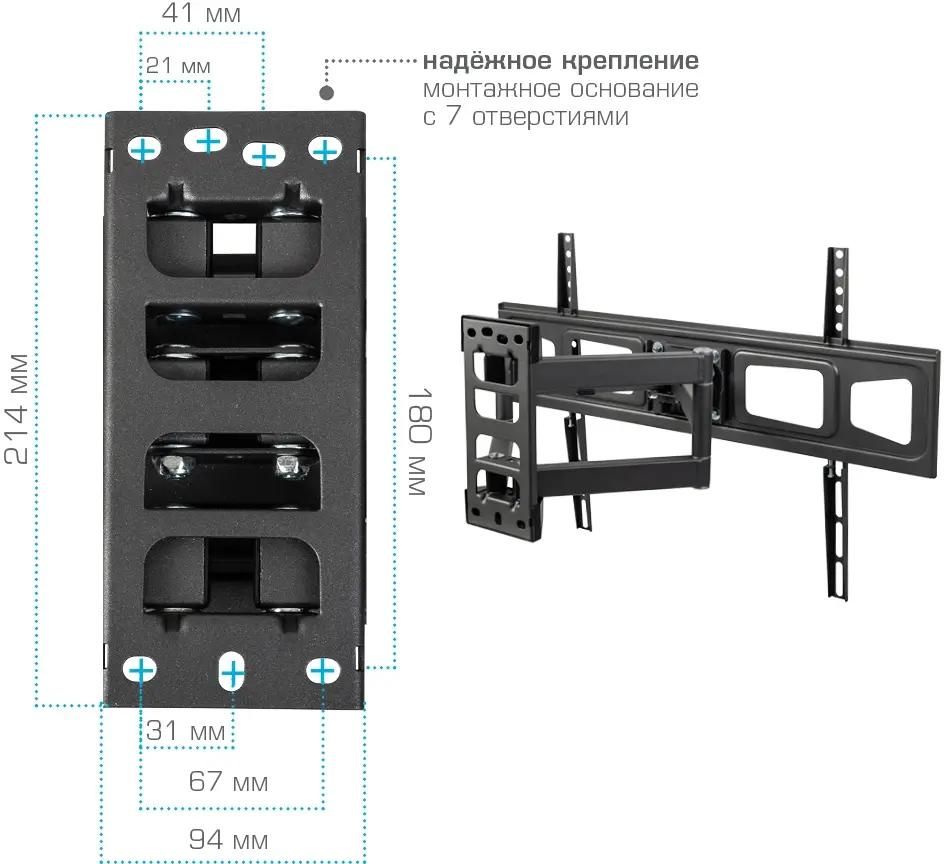 41 мм

21 мм

надёжное крепление
монтажное основание с 7 отверстиями

214 мм

180 мм

31 мм

67 мм

94 мм