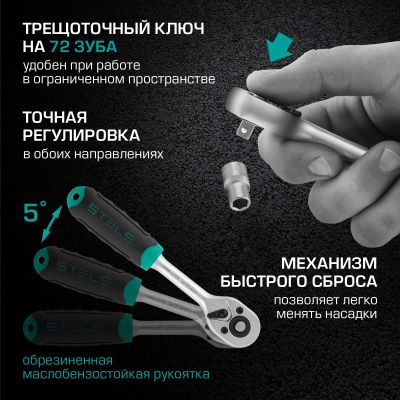 ТРЕЩОТОЧНЫЙ КЛЮЧ НА 72 ЗУБА
удобен при работе в ограниченном пространстве

ТОЧНАЯ РЕГУЛИРОВКА
в обоих направлениях

5°

STELS

STELS

STELS

МЕХАНИЗМ БЫСТРОГО СБРОСА
позволяет легко менять насадки

обрезиненная маслобензостойкая рукоятка