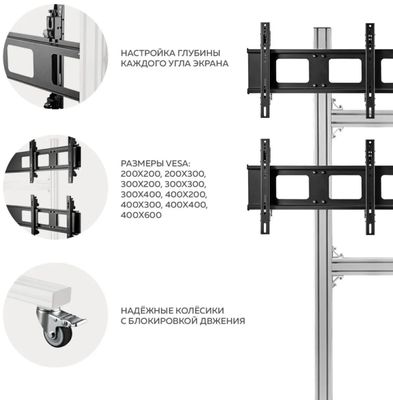 НАСТРОЙКА ГЛУБИНЫ
КАЖДОГО УГЛА ЭКРАНА

РАЗМЕРЫ VESA:
200X200, 200X300,
300X200, 300X300,
300X400, 400X200,
400X300, 400X400,
400X600

НАДЁЖНЫЕ КОЛЁСИКИ
С БЛОКИРОВКОЙ ДВЖЕНИЯ