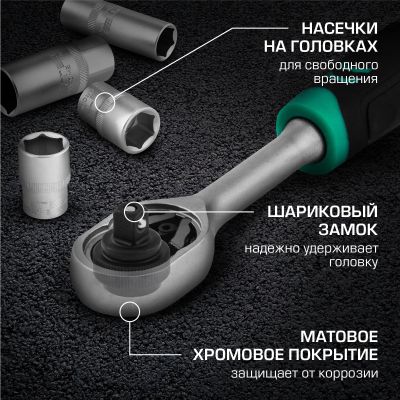 НАСЕЧКИ
НА ГОЛОВКАХ
для свободного вращения

ШАРИКОВЫЙ
ЗАМОК
надежно удерживает головку

МАТОВОЕ
ХРОМОВОЕ ПОКРЫТИЕ
защищает от коррозии