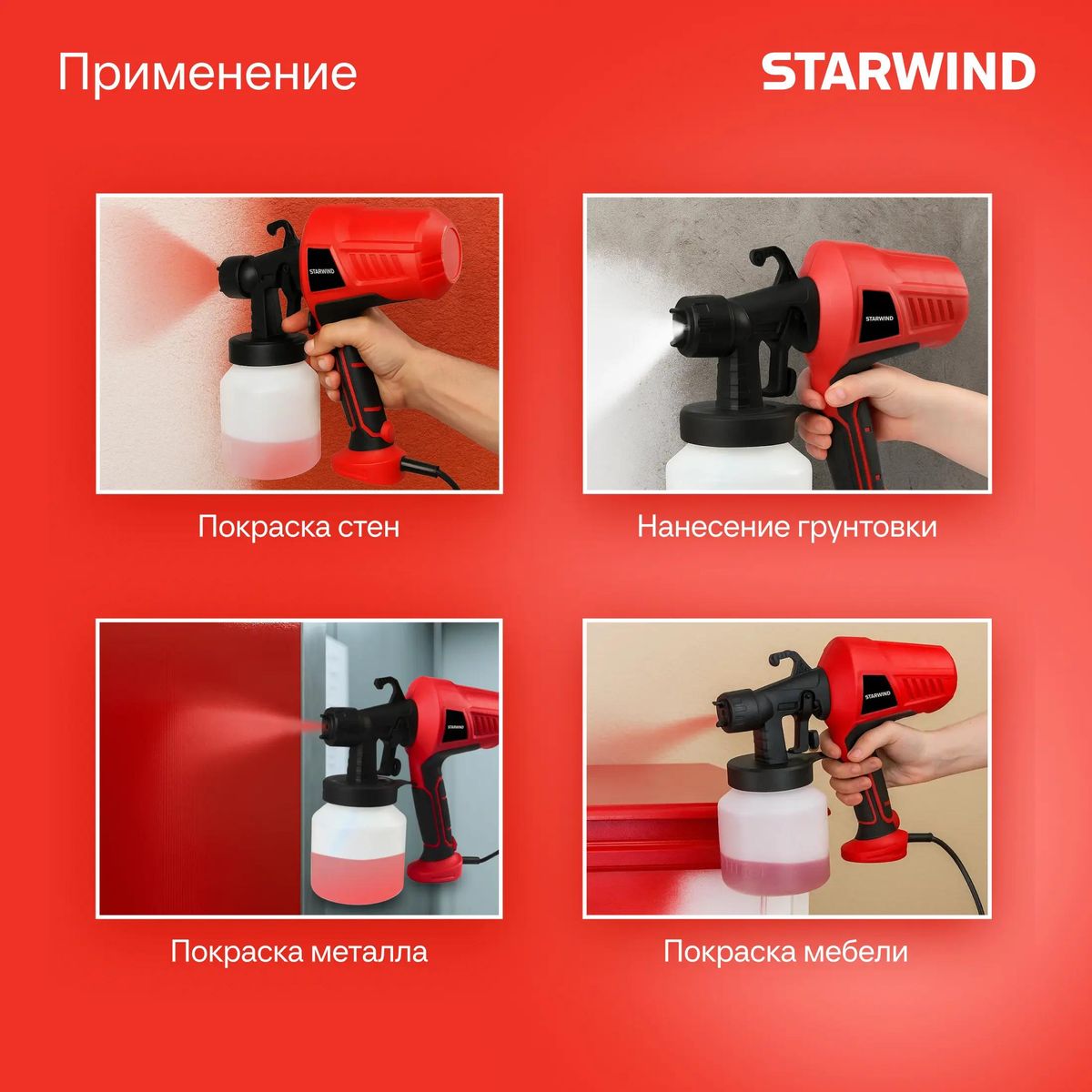 Применение

STARWIND

STARWIND

Покраска стен

STARWIND

Нанесение грунтовки

STARWIND

Покраска металла

STARWIND

Покраска мебели