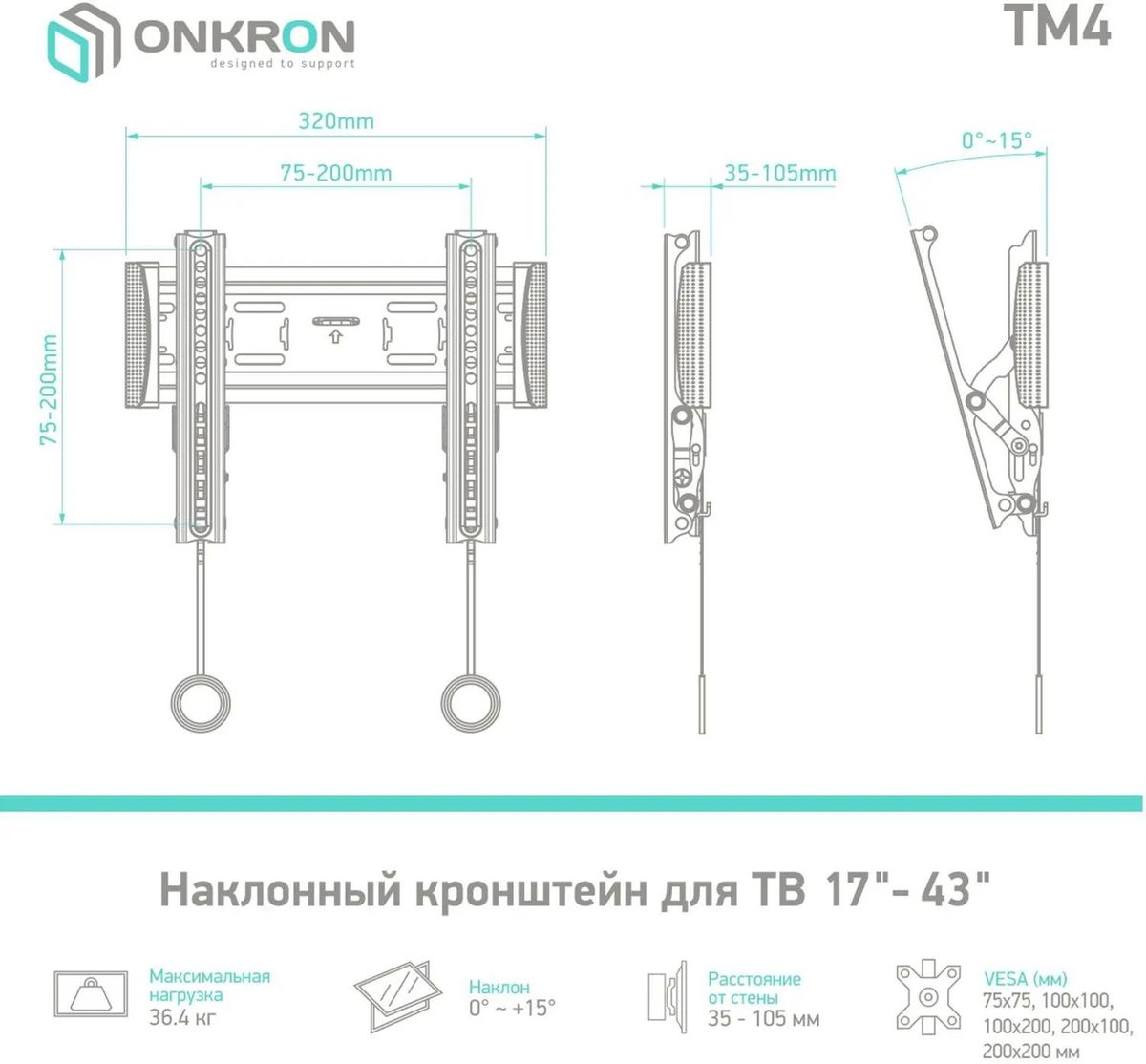 ONKRON
designed to support

TM4

320mm
75-200mm
75-200mm

35-105mm

0°~15°

Наклонный кронштейн для ТВ 17"- 43"

Максимальная нагрузка
36.4 кг

Наклон
0° ~ +15°

Расстояние от стены
35 - 105 мм

VESA (мм)
75x75, 100x100, 100x200, 200x100, 200x200 мм