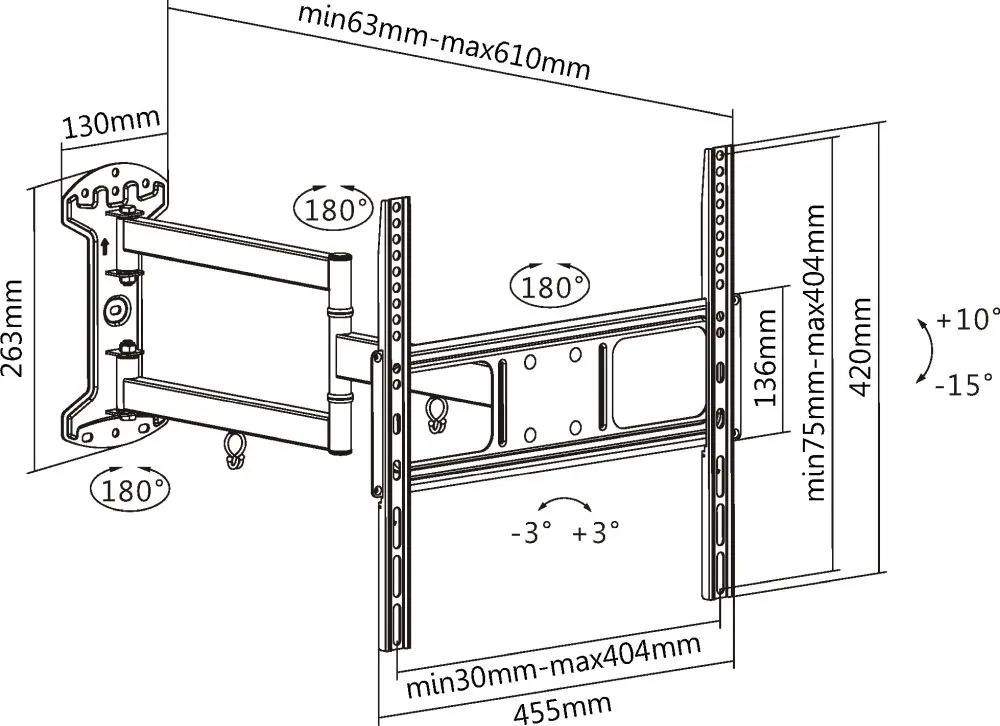 min63mm-max610mm

130mm

263mm

180°

180°

180°

136mm

min75mm-max404mm

420mm

+10°

-15°

-3° +3°

min30mm-max404mm

455mm